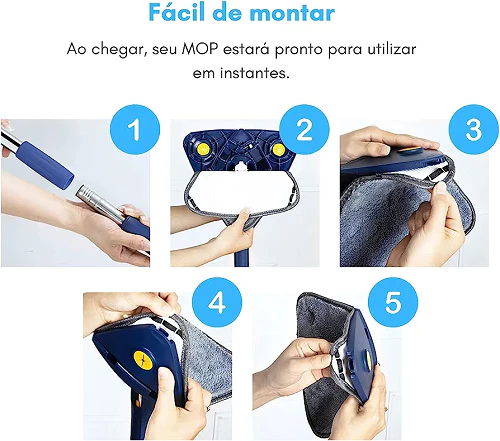 Fácil de montar

Ao chegar, seu MOP estará pronto para utilizar em instantes.

1

2

3

4

5